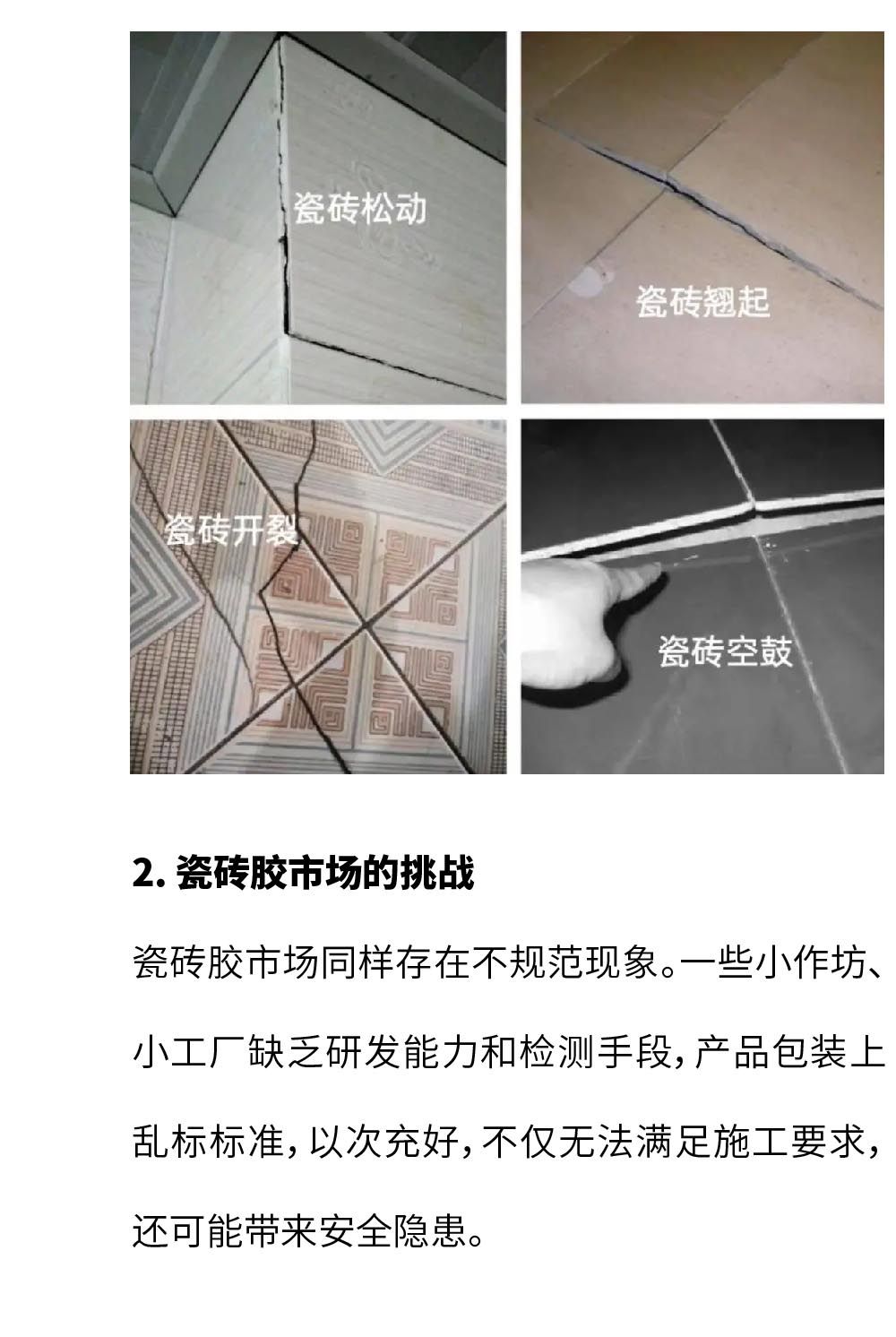 瓷砖松动

瓷砖翘起

瓷砖开裂

瓷砖空鼓

2. 瓷砖胶市场的挑战

瓷砖胶市场同样存在不规范现象。一些小作坊、小工厂缺乏研发能力和检测手段，产品包装上乱标标准，以次充好，不仅无法满足施工要求，还可能带来安全隐患。