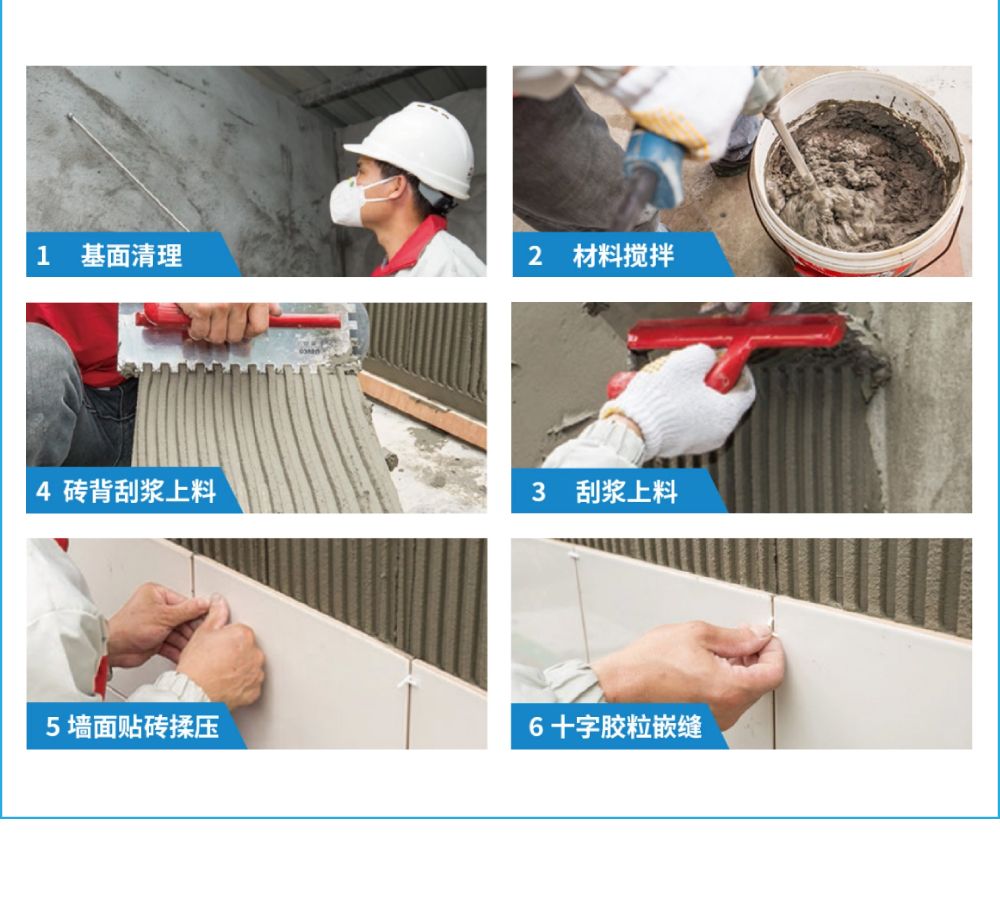 1 基面清理

2 材料搅拌

4 砖背刮浆上料

3 刮浆上料

5 墙面贴砖揉压

6 十字胶粒嵌缝