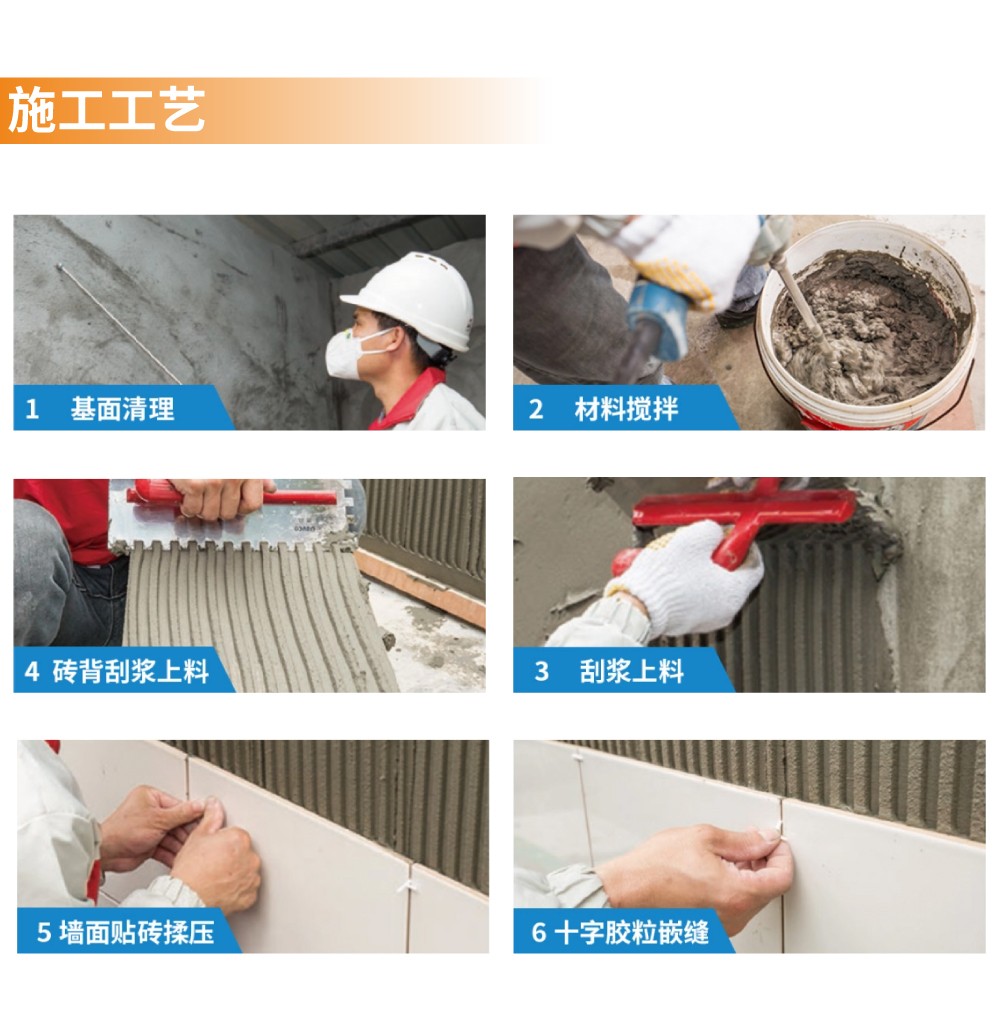 施工工艺

1 基面清理

2 材料搅拌

4 砖背刮浆上料

3 刮浆上料

5 墙面贴砖揉压

6 十字胶粒嵌缝